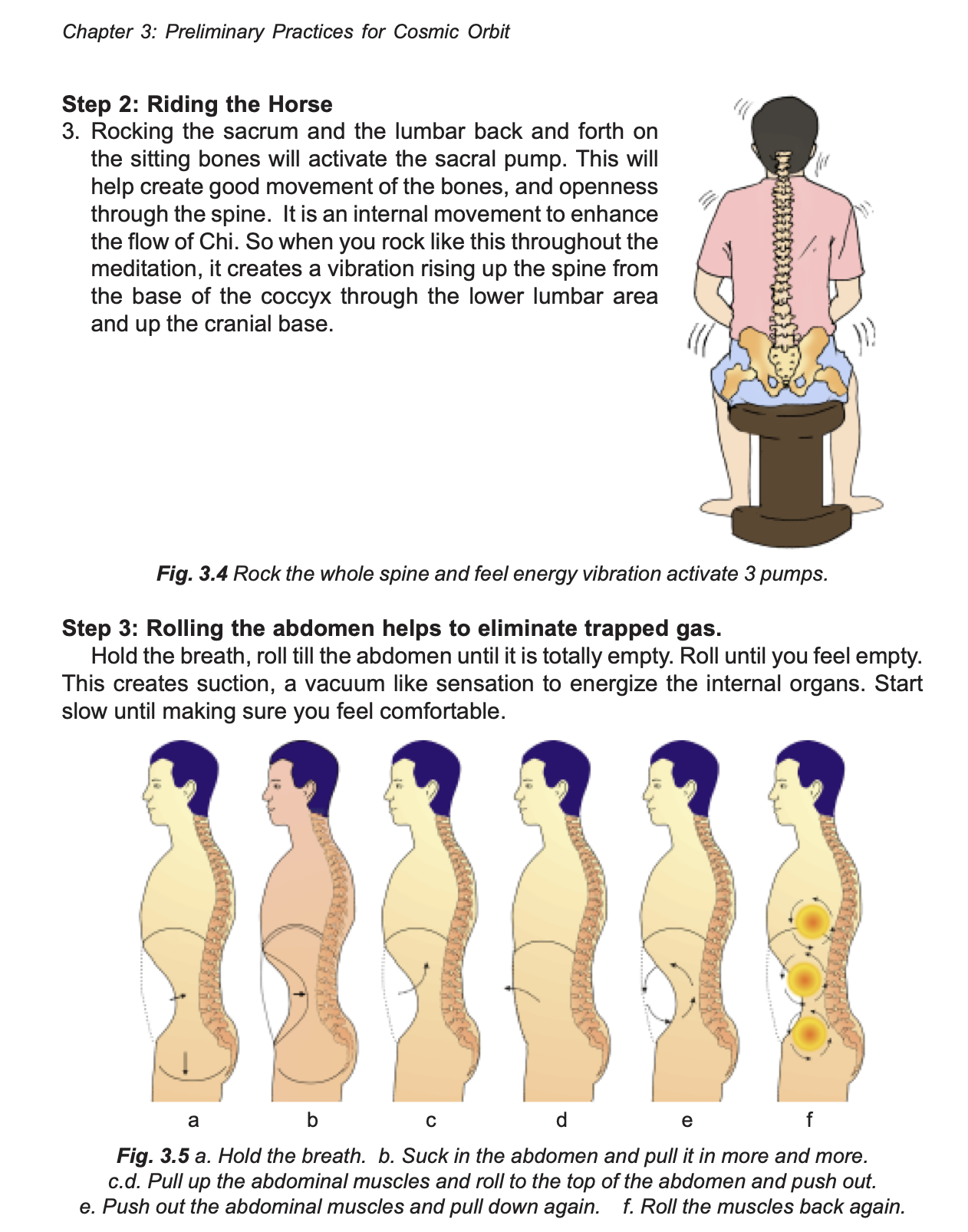 Chapter 3: Preliminary Practices for Cosmic Orbit

Step 2: Riding the Horse

3. Rocking the sacrum and the lumbar back and forth on the sitting bones will activate the sacral pump. This will help create good movement of the bones, and openness through the spine. It is an internal movement to enhance the flow of Chi. So when you rock like this throughout the meditation, it creates a vibration rising up the spine from the base of the coccyx through the lower lumbar area and up the cranial base.

Fig. 3.4 Rock the whole spine and feel energy vibration activate 3 pumps.

Step 3: Rolling the abdomen helps to eliminate trapped gas.

Hold the breath, roll till the abdomen until it is totally empty. Roll until you feel empty. This creates suction, a vacuum like sensation to energize the internal organs. Start slow until making sure you feel comfortable.

a b c d e f

Fig. 3.5 a. Hold the breath. b. Suck in the abdomen and pull it in more and more. c.d. Pull up the abdominal muscles and roll to the top of the abdomen and push out. e. Push out the abdominal muscles and pull down again. f. Roll the muscles back again.